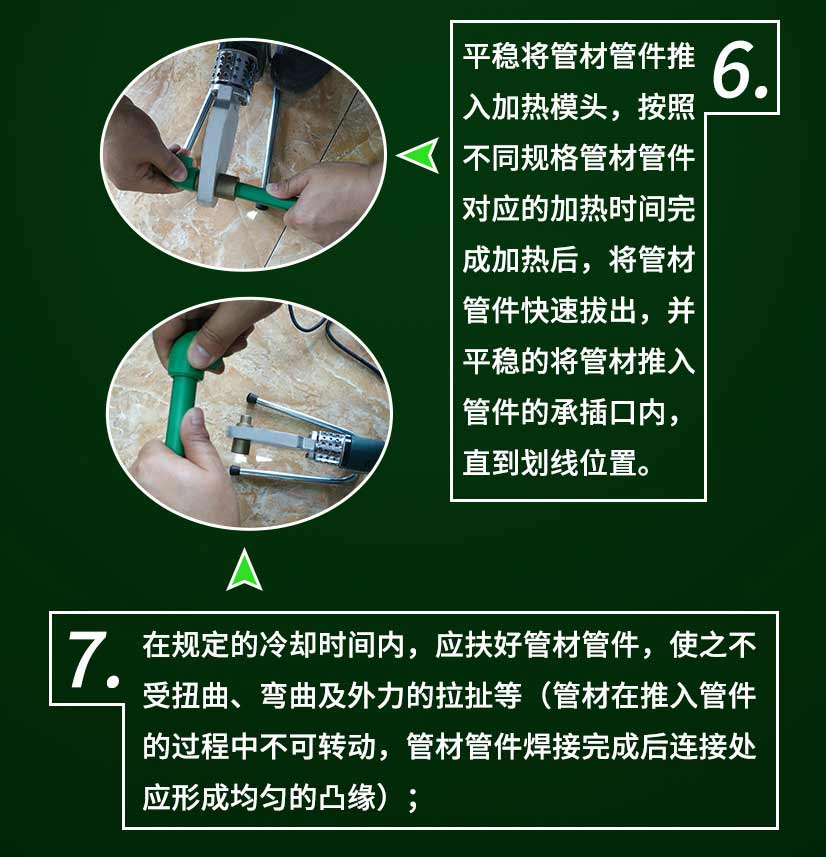 6.

平稳将管材管件推入加热模头，按照不同规格管材管件对应的加热时间完成加热后，将管材管件快速拔出，并平稳的将管材推入管件的承插口内，直到划线位置。

7.

在规定的冷却时间内，应扶好管材管件，使之不受扭曲、弯曲及外力的拉扯等（管材在推入管件的过程中不可转动，管材管件焊接完成后连接处应形成均匀的凸缘）；