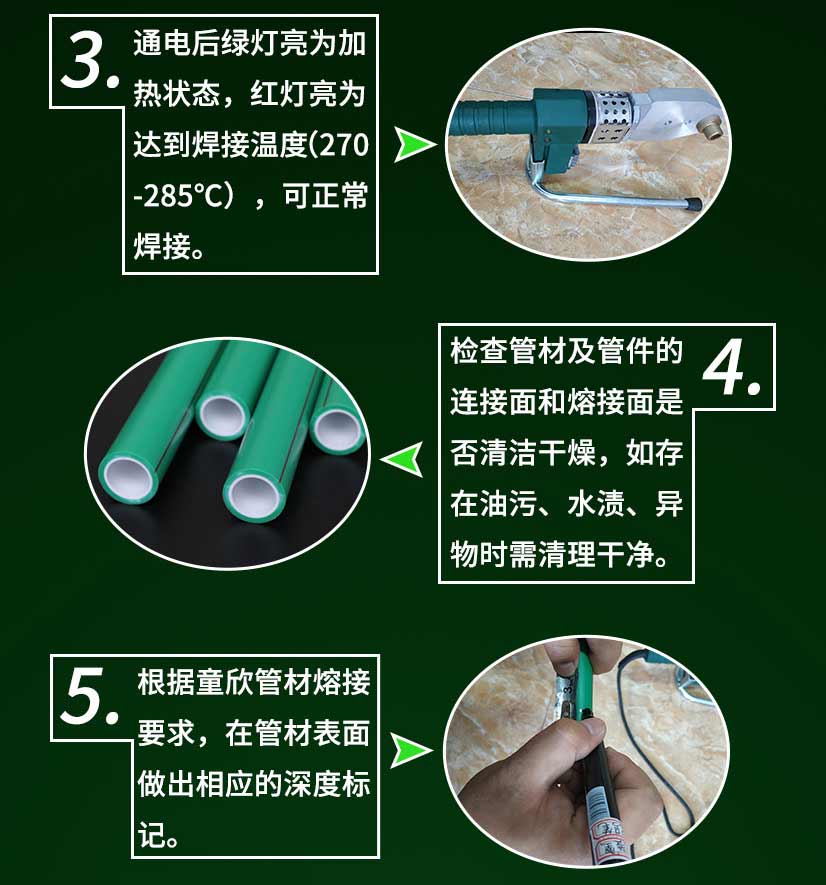 3.

通电后绿灯亮为加热状态，红灯亮为达到焊接温度(270-285℃），可正常焊接。

4.

检查管材及管件的连接面和熔接面是否清洁干燥，如存在油污、水渍、异物时需清理干净。

5.

根据童欣管材熔接要求，在管材表面做出相应的深度标记。